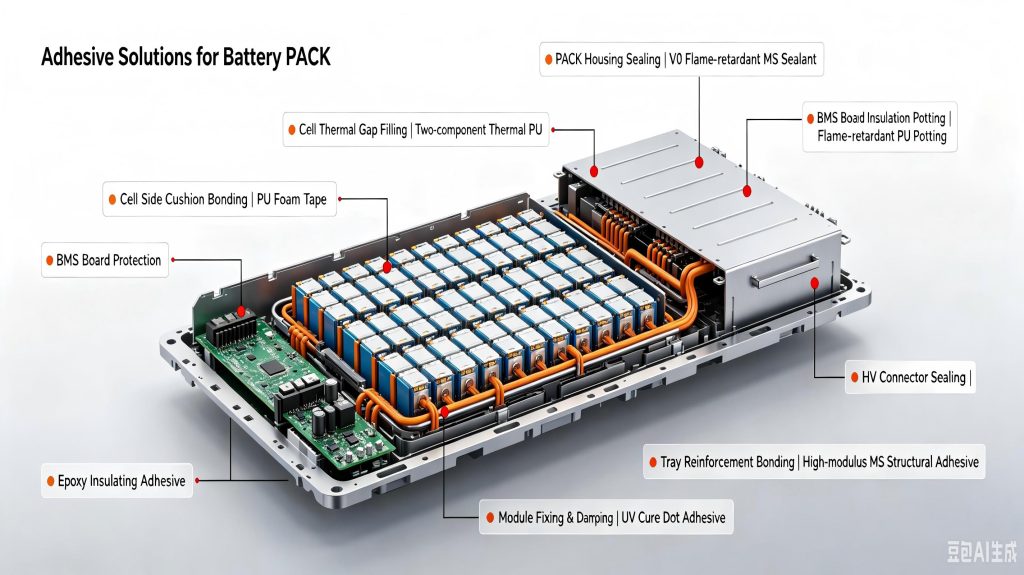 Adhesive Solutions for Battery PACK

PACK Housing Sealing | V0 Flame-retardant MS Sealant

Cell Thermal Gap Filling | Two-component Thermal PU

BMS Board Insulation Potting | Flame-retardant PU Potting

Cell Side Cushion Bonding | PU Foam Tape

BMS Board Protection

HV Connector Sealing |

Tray Reinforcement Bonding | High-modulus MS Structural Adhesive

Epoxy Insulating Adhesive

Module Fixing & Damping | UV Cure Dot Adhesive

豆包AI生成